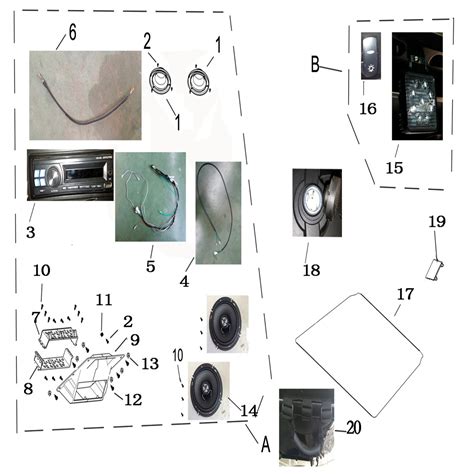 6
2
1
1
B
16
15
3
5
4
18
19
10
11
7
2
9
13
8
12
10
14
17
20
A