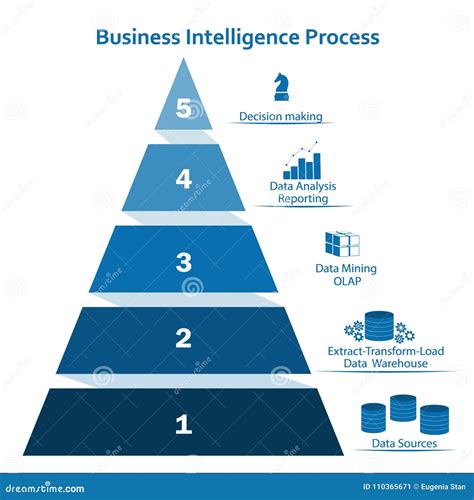 Business Intelligence Process

5
Decision making

4
Data Analysis
Reporting

3
Data Mining
OLAP

2
Extract-Transform-Load
Data Warehouse

1
Data Sources

dreamstime.com
ID 110365671 © Eugenia Stan