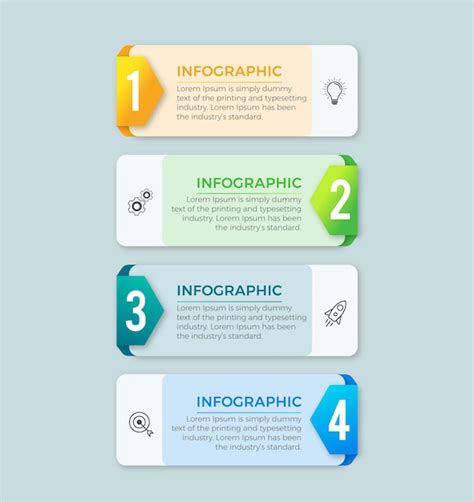 1

INFOGRAPHIC

Lorem Ipsum is simply dummy text of the printing and typesetting industry. Lorem Ipsum has been the industry's standard.

INFOGRAPHIC

Lorem Ipsum is simply dummy text of the printing and typesetting industry. Lorem Ipsum has been the industry's standard.

2

3

INFOGRAPHIC

Lorem Ipsum is simply dummy text of the printing and typesetting industry. Lorem Ipsum has been the industry's standard.

INFOGRAPHIC

Lorem Ipsum is simply dummy text of the printing and typesetting industry. Lorem Ipsum has been the industry's standard.

4