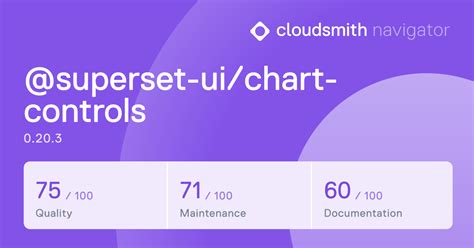 cloudsmith navigator

@superset-ui/chart-controls

0.20.3

75 / 100
Quality

71 / 100
Maintenance

60 / 100
Documentation