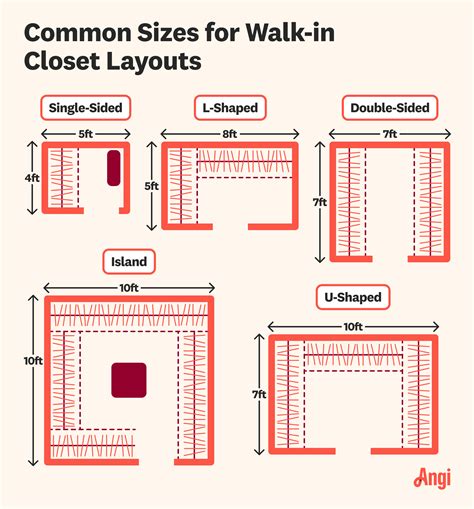 Common Sizes for Walk-in Closet Layouts

Single-Sided
5ft
4ft

L-Shaped
8ft
5ft

Double-Sided
7ft
7ft

Island
10ft
10ft

U-Shaped
10ft
7ft

Angi