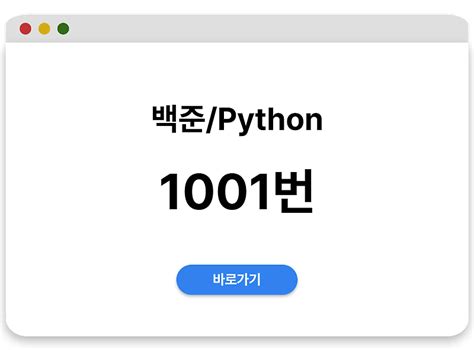 백준/Python

1001번

바로가기