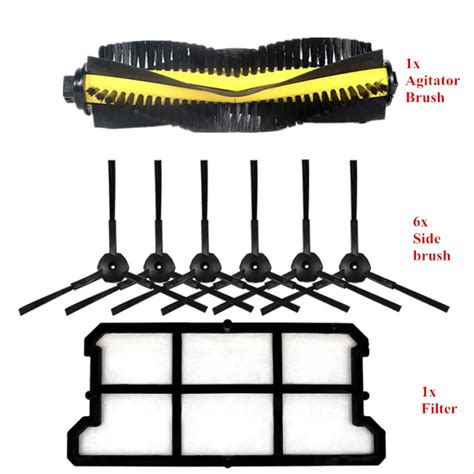 1x Agitator Brush

6x Side brush

1x Filter