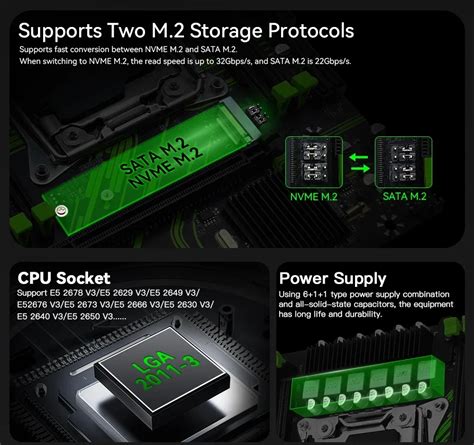 Supports Two M.2 Storage Protocols

Supports fast conversion between NVME M.2 and SATA M.2.
When switching to NVME M.2, the read speed is up to 32Gbps/s, and SATA M.2 is 22Gbps/s.

SATA M.2
NVME M.2

NVME M.2

SATA M.2

CPU Socket

Support E5 2678 V3/E5 2629 V3/E5 2649 V3/ E52676 V3/E5 2673 V3/E5 2666 V3/E5 2630 V3/ E5 2640 V3/E5 2650 V3......

LGA 2011-3

Power Supply

Using 6+1+1 type power supply combination and all-solid-state capacitors, the equipment has long life and durability.