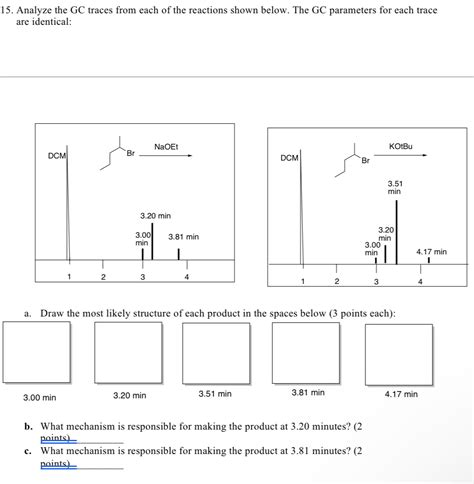 15. Analyze the GC traces from each of the reactions shown below. The GC parameters for each trace are identical:

DCM

Br

NaOEt

3.20 min

3.00 min

3.81 min

1 2 3 4

DCM

Br

KOtBu

3.51 min

3.20 min

3.00 min

4.17 min

1 2 3 4

a. Draw the most likely structure of each product in the spaces below (3 points each):

3.00 min 3.20 min 3.51 min 3.81 min 4.17 min

b. What mechanism is responsible for making the product at 3.20 minutes? (2 points)

c. What mechanism is responsible for making the product at 3.81 minutes? (2 points)