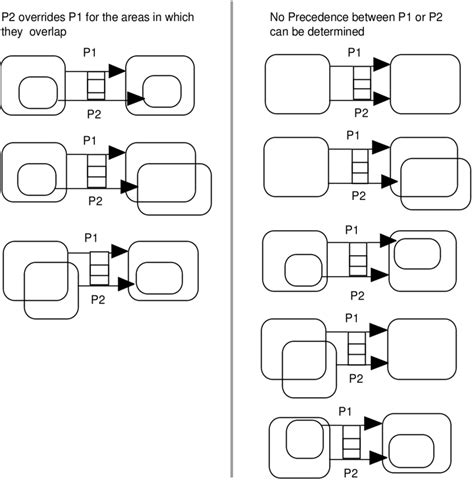 P2 overrides P1 for the areas in which they overlap

P1

P2

P1

P2

P1

P2

No Precedence between P1 or P2 can be determined

P1

P2

P1

P2

P1

P2

P1

P2

P1

P2