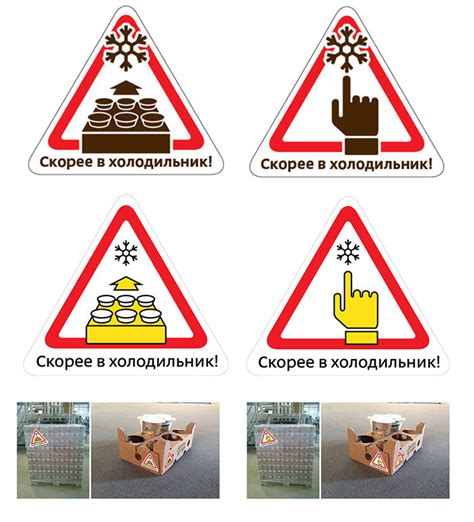 Скорее в холодильник!

Скорее в холодильник!

Скорее в холодильник!

Скорее в холодильник!