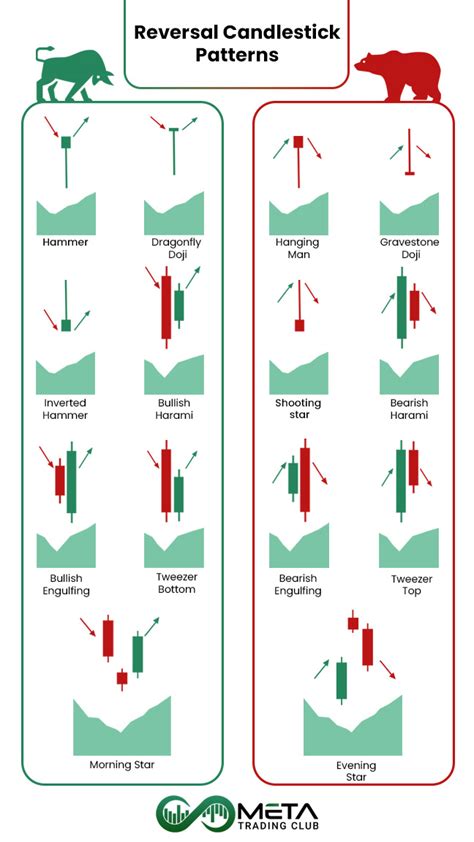 Reversal Candlestick Patterns

Hammer

Dragonfly Doji

Inverted Hammer

Bullish Harami

Bullish Engulfing

Tweezer Bottom

Morning Star

Hanging Man

Gravestone Doji

Shooting star

Bearish Harami

Bearish Engulfing

Tweezer Top

Evening Star

META TRADING CLUB