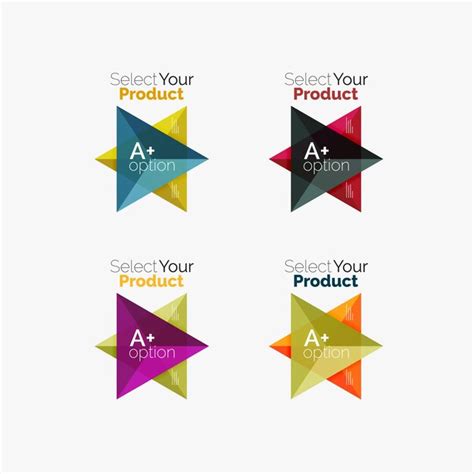 Select Your
Product

A+
option

Select Your
Product

A+
option

Select Your
Product

A+
option

Select Your
Product

A+
option