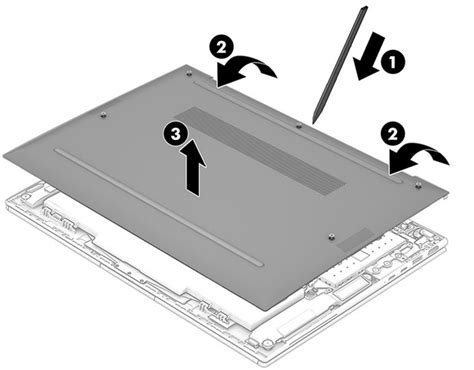 2

1

3

2