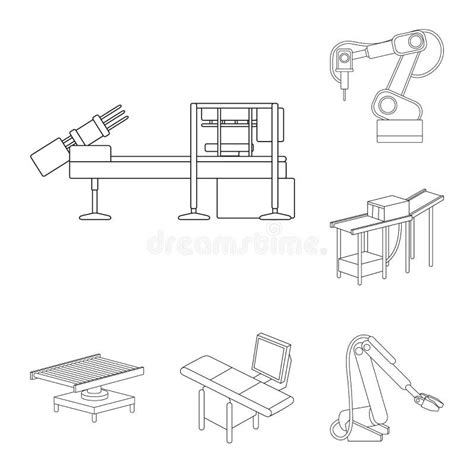 dreamstime.