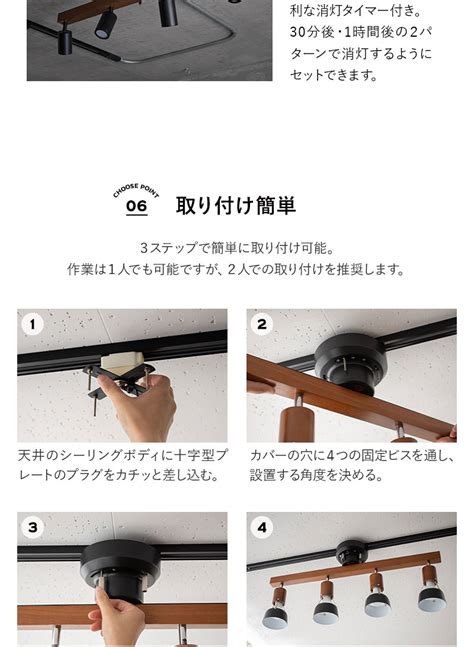 利な消灯タイマー付き。30分後・1時間後の2パターンで消灯するようにセットできます。

CHOOSE POINT
06
取り付け簡単

3ステップで簡単に取り付け可能。
作業は1人でも可能ですが、2人での取り付けを推奨します。

1
天井のシーリングボディに十字型プレートのプラグをカチッと差し込む。

2
カバーの穴に4つの固定ビスを通し、設置する角度を決める。

3

4