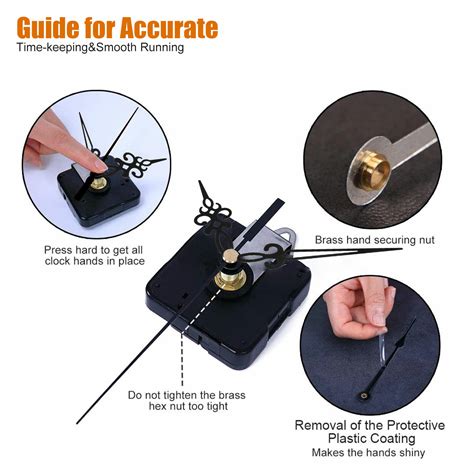 Guide for Accurate
Time-keeping&Smooth Running

Press hard to get all clock hands in place

Brass hand securing nut

Do not tighten the brass hex nut too tight

Removal of the Protective Plastic Coating
Makes the hands shiny