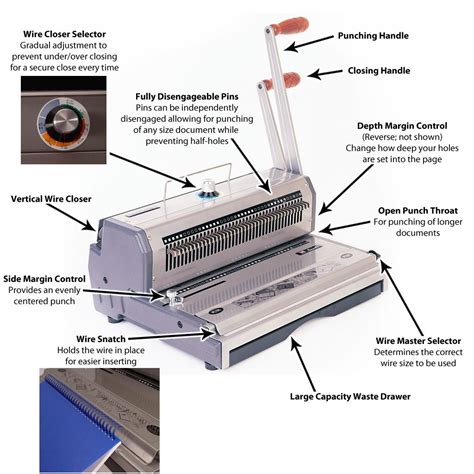 Wire Closer Selector
Gradual adjustment to prevent under/over closing for a secure close every time

Punching Handle

Closing Handle

Fully Disengageable Pins
Pins can be independently disengaged allowing for punching of any size document while preventing half-holes

Depth Margin Control
(Reverse; not shown)
Change how deep your holes are set into the page

Vertical Wire Closer

Open Punch Throat
For punching of longer documents

Side Margin Control
Provides an evenly centered punch

Wire Snatch
Holds the wire in place for easier inserting

Wire Master Selector
Determines the correct wire size to be used

Large Capacity Waste Drawer