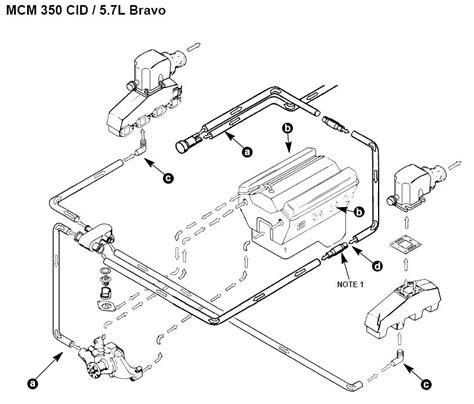 MCM 350 CID / 5.7L Bravo

a

b

c

b

d

NOTE 1

a

c