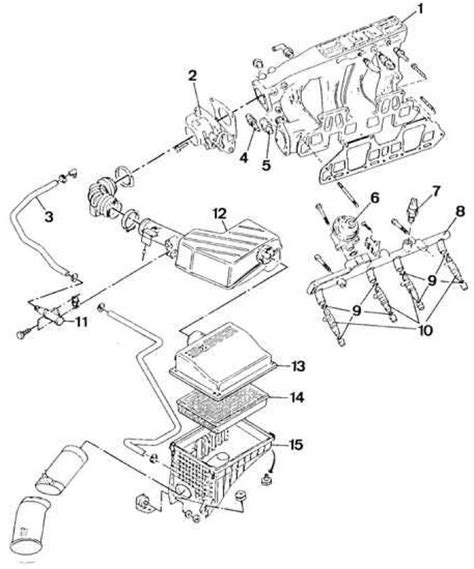 1
2
4
5
3
12
6
7
8
9
9
10
11
13
14
15