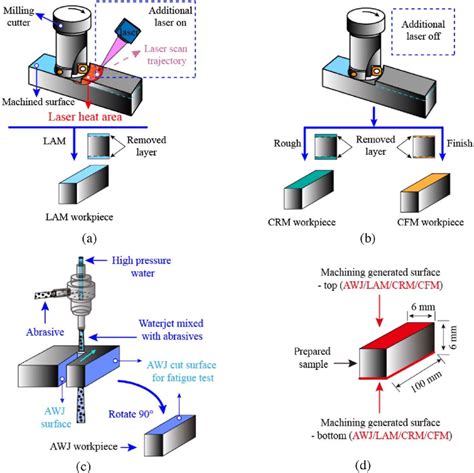 Milling cutter

Additional laser on

Laser

Laser scan trajectory

Machined surface

Laser heat area

LAM

Removed layer

LAM workpiece

(a)

Additional laser off

Rough

Removed layer

Finish

CRM workpiece

CFM workpiece

(b)

High pressure water

Abrasive

Waterjet mixed with abrasives

AWJ cut surface for fatigue test

AWJ surface

Rotate 90°

AWJ workpiece

(c)

Machining generated surface - top (AWJ/LAM/CRM/CFM)

6 mm

6 mm

Prepared sample

100 mm

Machining generated surface - bottom (AWJ/LAM/CRM/CFM)

(d)