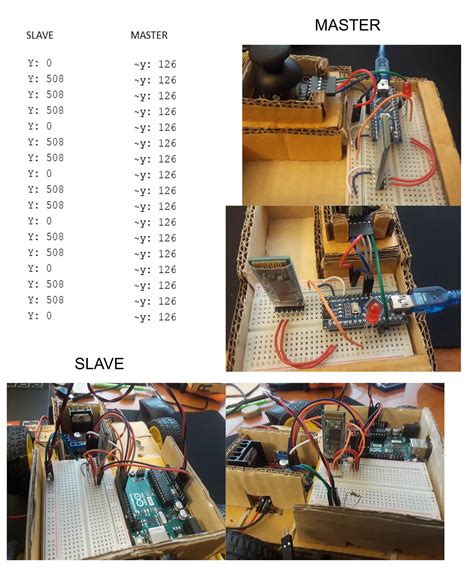 SLAVE

Y: 0
Y: 508
Y: 508
Y: 508
Y: 0
Y: 508
Y: 508
Y: 0
Y: 508
Y: 508
Y: 0
Y: 508
Y: 508
Y: 0
Y: 508
Y: 508
Y: 0

MASTER

~y: 126
~y: 126
~y: 126
~y: 126
~y: 126
~y: 126
~y: 126
~y: 126
~y: 126
~y: 126
~y: 126
~y: 126
~y: 126
~y: 126
~y: 126
~y: 126
~y: 126

MASTER

SLAVE