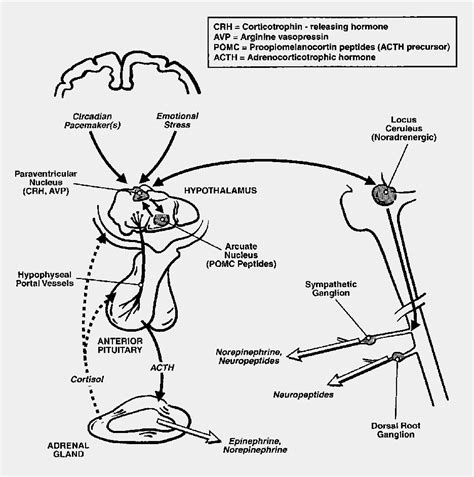 CRH = Corticotrophin - releasing hormone
AVP = Arginine vasopressin
POMC = Proopiomelanocortin peptides (ACTH precursor)
ACTH = Adrenocorticotrophic hormone

Circadian Pacemaker(s)

Emotional Stress

Locus Ceruleus (Noradrenergic)

Paraventricular Nucleus (CRH, AVP)

HYPOTHALAMUS

Arcuate Nucleus (POMC Peptides)

Hypophyseal Portal Vessels

Sympathetic Ganglion

ANTERIOR PITUITARY

Norepinephrine, Neuropeptides

ACTH

Cortisol

Neuropeptides

Dorsal Root Ganglion

ADRENAL GLAND

Epinephrine, Norepinephrine