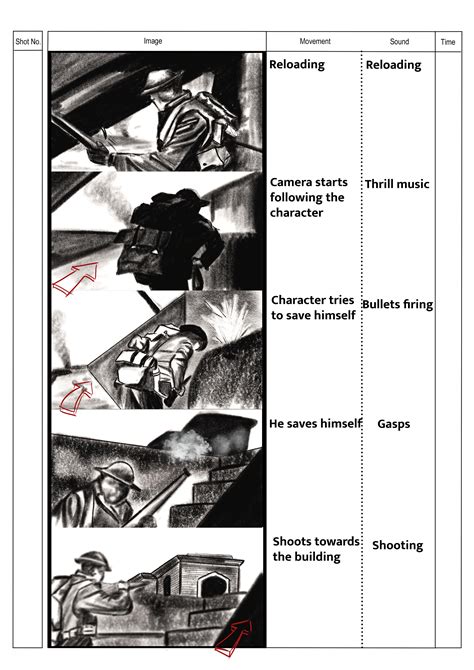 | Shot No. | Image | Movement | Sound | Time |
|---|---|---|---|---|
| | | Reloading | Reloading | |
| | | Camera starts following the character | Thrill music | |
| | | Character tries to save himself | Bullets firing | |
| | | He saves himself | Gasps | |
| | | Shoots towards the building | Shooting | |