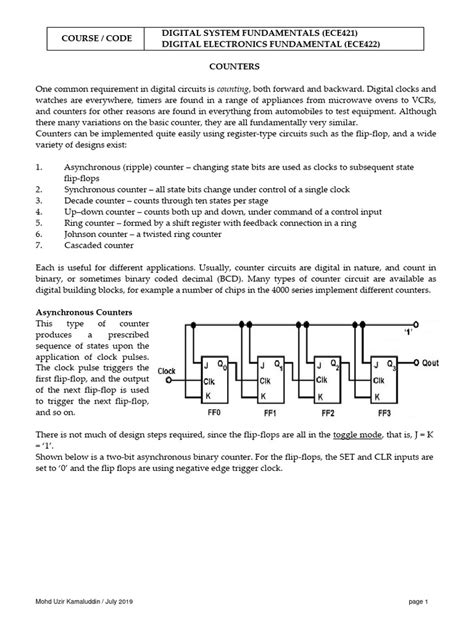 | COURSE / CODE | DIGITAL SYSTEM FUNDAMENTALS (ECE421) DIGITAL ELECTRONICS FUNDAMENTAL (ECE422) |
|---|---|

COUNTERS

One common requirement in digital circuits is counting, both forward and backward. Digital clocks and watches are everywhere, timers are found in a range of appliances from microwave ovens to VCRs, and counters for other reasons are found in everything from automobiles to test equipment. Although there many variations on the basic counter, they are all fundamentally very similar.
Counters can be implemented quite easily using register-type circuits such as the flip-flop, and a wide variety of designs exist:

1. Asynchronous (ripple) counter – changing state bits are used as clocks to subsequent state flip-flops
2. Synchronous counter – all state bits change under control of a single clock
3. Decade counter – counts through ten states per stage
4. Up–down counter – counts both up and down, under command of a control input
5. Ring counter – formed by a shift register with feedback connection in a ring
6. Johnson counter – a twisted ring counter
7. Cascaded counter

Each is useful for different applications. Usually, counter circuits are digital in nature, and count in binary, or sometimes binary coded decimal (BCD). Many types of counter circuit are available as digital building blocks, for example a number of chips in the 4000 series implement different counters.

Asynchronous Counters
This type of counter produces a prescribed sequence of states upon the application of clock pulses. The clock pulse triggers the first flip-flop, and the output of the next flip-flop is used to trigger the next flip-flop, and so on.

'1'
Clock
J $Q_0$ Clk K
FF0
J $Q_1$ Clk K
FF1
J $Q_2$ Clk K
FF2
J $Q_3$ Clk K
FF3
Qout

There is not much of design steps required, since the flip-flops are all in the toggle mode, that is, J = K = '1'.
Shown below is a two-bit asynchronous binary counter. For the flip-flops, the SET and CLR inputs are set to '0' and the flip flops are using negative edge trigger clock.

Mohd Uzir Kamaluddin / July 2019 page 1