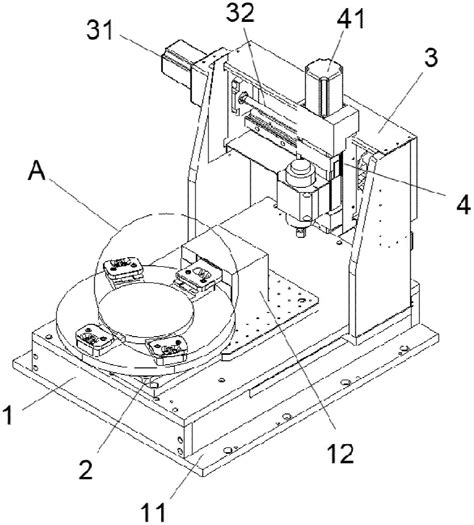 31
32
41
3
A
4
1
2
12
11