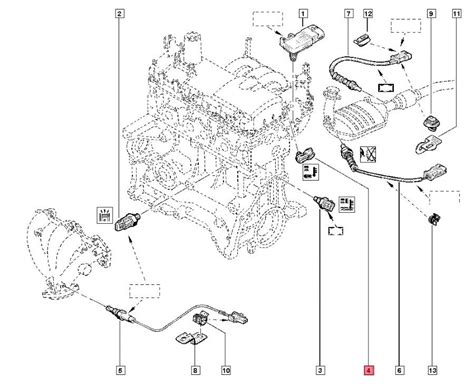 2
1
7
12
9
11
5
8
10
3
4
6
13