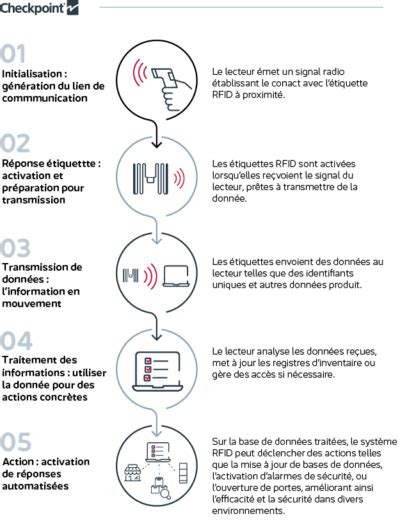 Checkpoint

01

Initialisation : génération du lien de commmunication

Le lecteur émet un signal radio établissant le conact avec l'étiquette RFID à proximité.

02

Réponse étiquettte : activation et préparation pour transmission

Les étiquettes RFID sont activées lorsqu'elles reçvoient le signal du lecteur, prêtes à transmettre de la donnée.

03

Transmission de données : l'information en mouvement

Les étiquettes envoient des données au lecteur telles que des identifiants uniques et autres données produit.

04

Traitement des informations : utiliser la donnée pour des actions concrètes

Le lecteur analyse les données reçues, met à jour les registres d'inventaire ou gère des accès si nécessaire.

05

Action : activation de réponses automatisées

Sur la base de données traitées, le système RFID peut déclencher des actions telles que la mise à jour de bases de données, l'activation d'alarmes de sécurité, ou l'ouverture de portes, améliorant ainsi l'efficacité et la sécurité dans divers environnements.