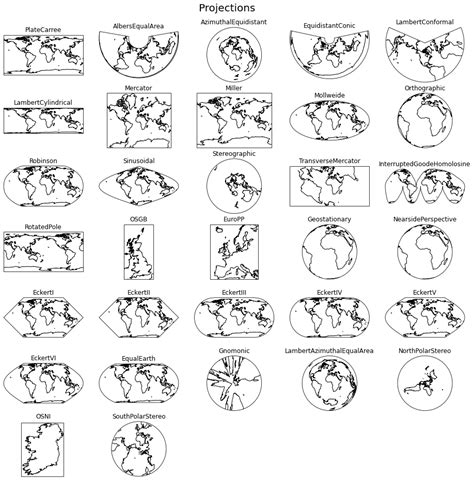 Projections

PlateCarree

AlbersEqualArea

AzimuthalEquidistant

EquidistantConic

LambertConformal

LambertCylindrical

Mercator

Miller

Mollweide

Orthographic

Robinson

Sinusoidal

Stereographic

TransverseMercator

InterruptedGoodeHomolosine

RotatedPole

OSGB

EuroPP

Geostationary

NearsidePerspective

EckertI

EckertII

EckertIII

EckertIV

EckertV

EckertVI

EqualEarth

Gnomonic

LambertAzimuthalEqualArea

NorthPolarStereo

OSNI

SouthPolarStereo