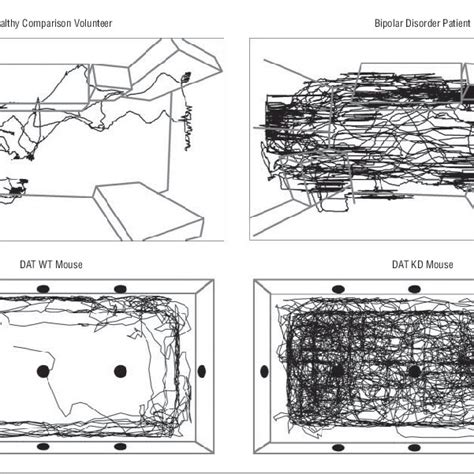 althy Comparison Volunteer

Bipolar Disorder Patient

DAT WT Mouse

DAT KD Mouse