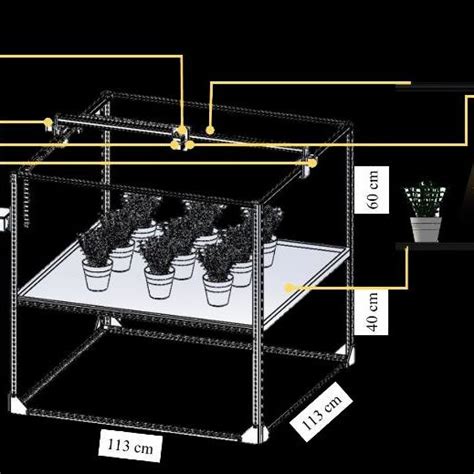 60 cm

40 cm

113 cm

113 cm