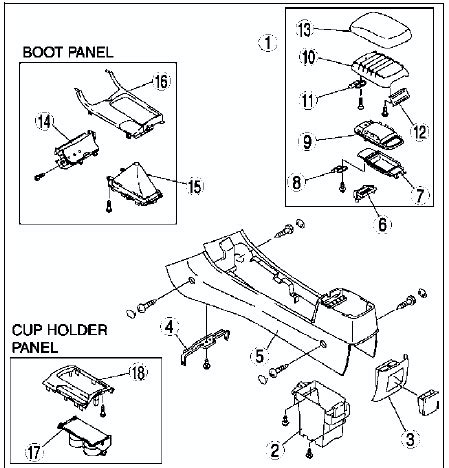 BOOT PANEL
16
14
15
1
13
10
11
12
9
8
7
6
4
5
CUP HOLDER PANEL
18
17
2
3