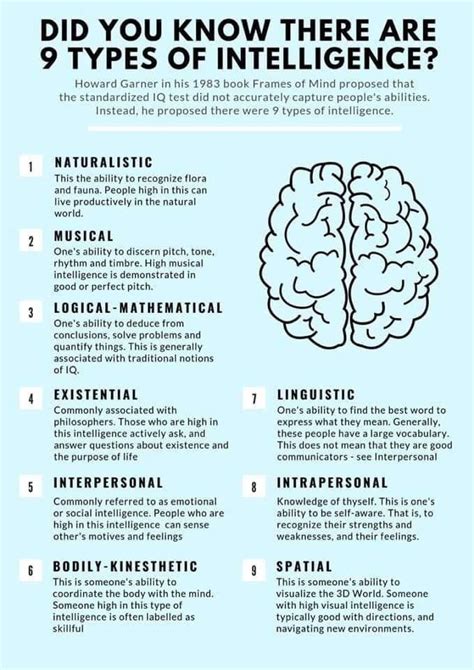 DID YOU KNOW THERE ARE 9 TYPES OF INTELLIGENCE?

Howard Garner in his 1983 book Frames of Mind proposed that the standardized IQ test did not accurately capture people's abilities. Instead, he proposed there were 9 types of intelligence.

1 NATURALISTIC
This the ability to recognize flora and fauna. People high in this can live productively in the natural world.

2 MUSICAL
One's ability to discern pitch, tone, rhythm and timbre. High musical intelligence is demonstrated in good or perfect pitch.

3 LOGICAL-MATHEMATICAL
One's ability to deduce from conclusions, solve problems and quantify things. This is generally associated with traditional notions of IQ.

4 EXISTENTIAL
Commonly associated with philosophers. Those who are high in this intelligence actively ask, and answer questions about existence and the purpose of life

5 INTERPERSONAL
Commonly referred to as emotional or social intelligence. People who are high in this intelligence can sense other's motives and feelings

6 BODILY-KINESTHETIC
This is someone's ability to coordinate the body with the mind. Someone high in this type of intelligence is often labelled as skillful

7 LINGUISTIC
One's ability to find the best word to express what they mean. Generally, these people have a large vocabulary. This does not mean that they are good communicators - see Interpersonal

8 INTRAPERSONAL
Knowledge of thyself. This is one's ability to be self-aware. That is, to recognize their strengths and weaknesses, and their feelings.

9 SPATIAL
This is someone's ability to visualize the 3D World. Someone with high visual intelligence is typically good with directions, and navigating new environments.