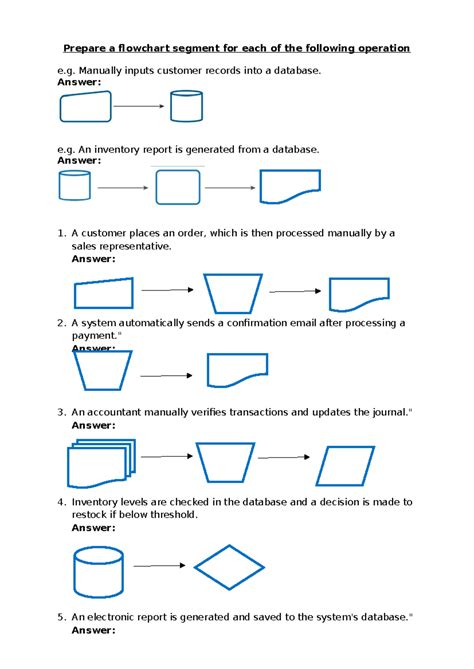 Prepare a flowchart segment for each of the following operation

e.g. Manually inputs customer records into a database.
Answer:

e.g. An inventory report is generated from a database.
Answer:

1. A customer places an order, which is then processed manually by a sales representative.
Answer:

2. A system automatically sends a confirmation email after processing a payment."
Answer:

3. An accountant manually verifies transactions and updates the journal."
Answer:

4. Inventory levels are checked in the database and a decision is made to restock if below threshold.
Answer:

5. An electronic report is generated and saved to the system's database."
Answer: