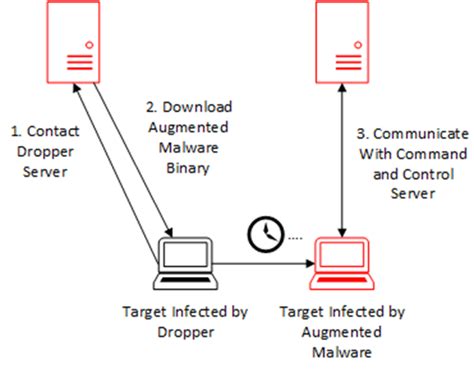 1. Contact Dropper Server

2. Download Augmented Malware Binary

3. Communicate With Command and Control Server

....

Target Infected by Dropper

Target Infected by Augmented Malware