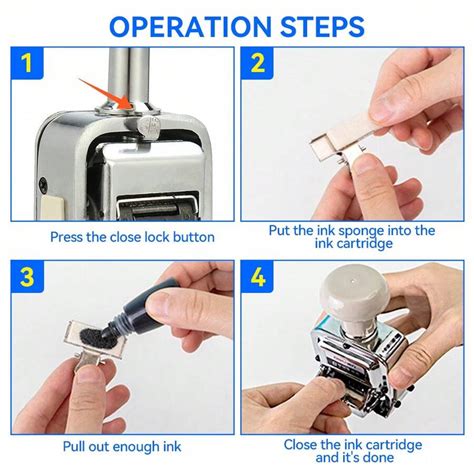 OPERATION STEPS

1

Press the close lock button

2

Put the ink sponge into the ink cartridge

3

Pull out enough ink

4

Close the ink cartridge and it's done