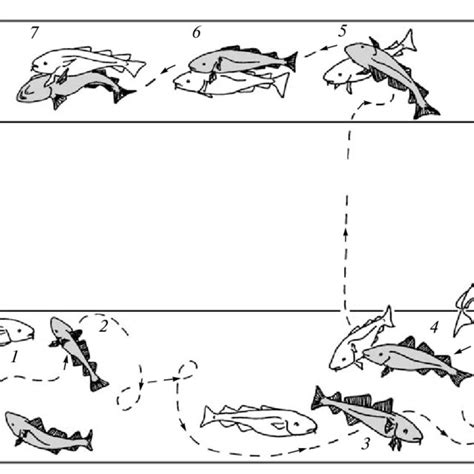 7
6
5
1
2
4
3