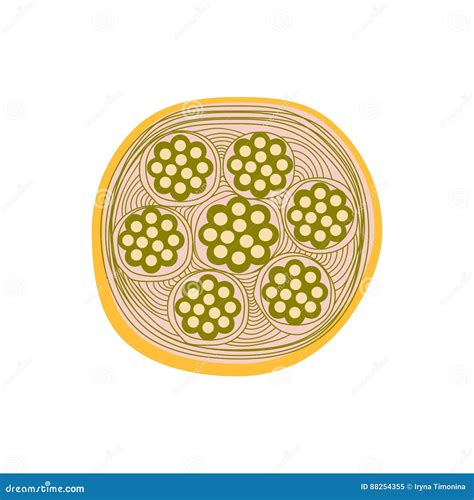 dreamstime.com

ID 88254355 © Iryna Timonina