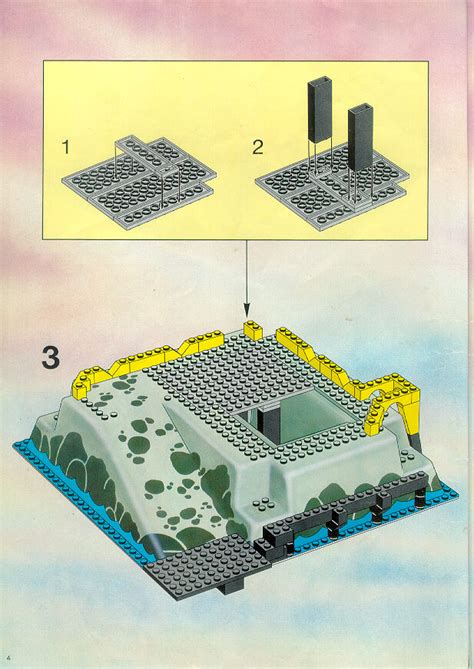 1

2

3

4