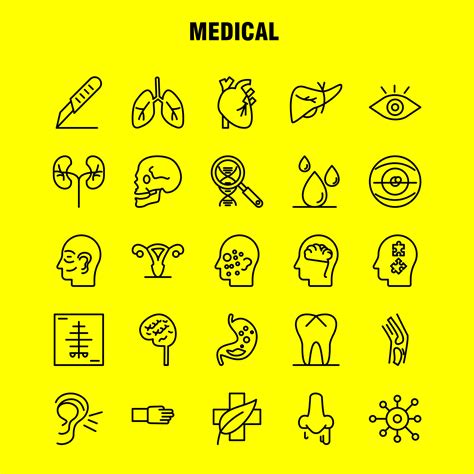 MEDICAL