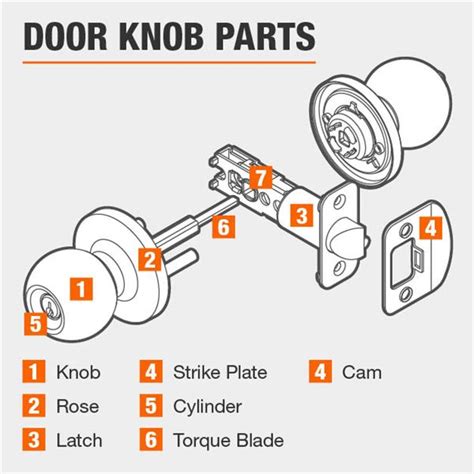 DOOR KNOB PARTS

7

3

6

4

2

1

5

1 Knob
2 Rose
3 Latch

4 Strike Plate
5 Cylinder
6 Torque Blade

4 Cam