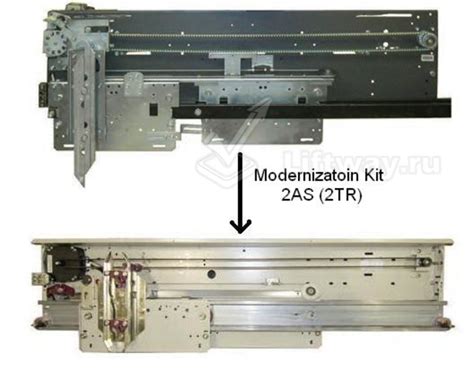 Liftway.ru

Modernizatoin Kit
2AS (2TR)