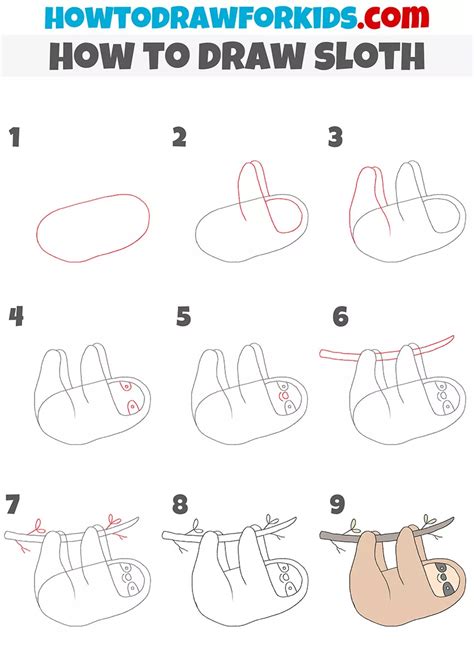 HOWTODRAWFORKIDS.com
HOW TO DRAW SLOTH

1

2

3

4

5

6

7

8

9