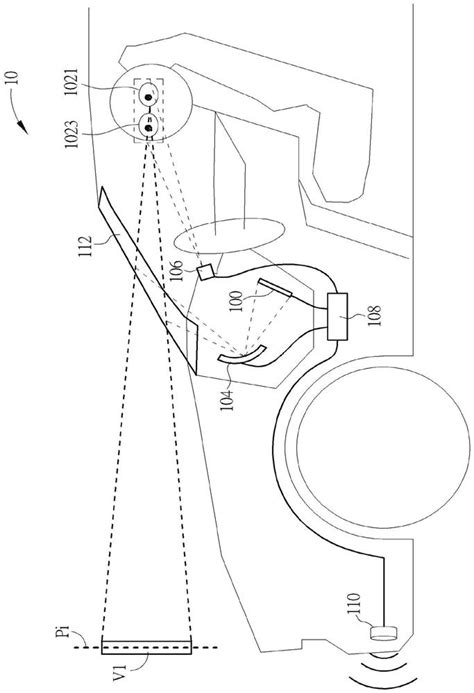 10
1021
1023
112
106
100
108
104
110
Pi
V1