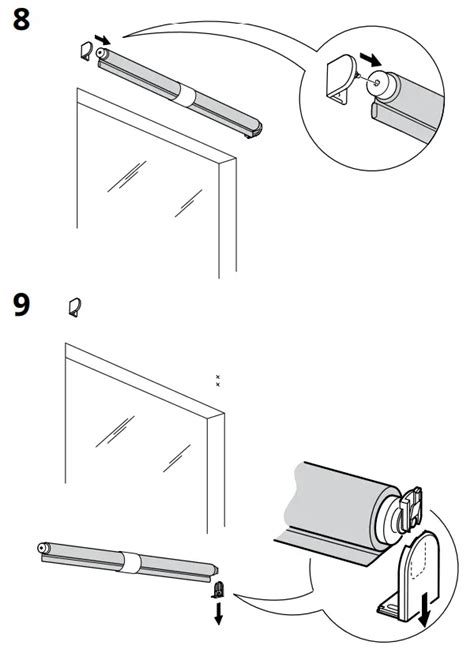 8

9