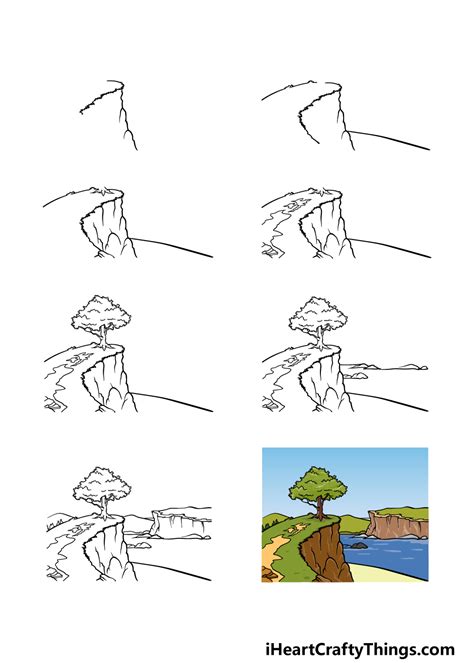 iHeartCraftyThings.com