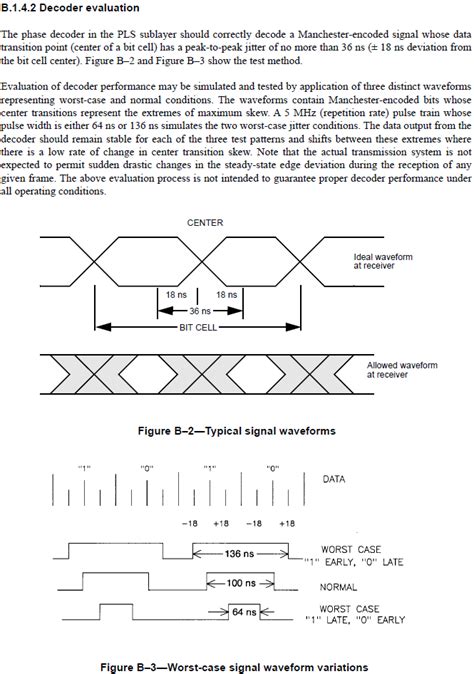 B.1.4.2 Decoder evaluation

The phase decoder in the PLS sublayer should correctly decode a Manchester-encoded signal whose data transition point (center of a bit cell) has a peak-to-peak jitter of no more than 36 ns (± 18 ns deviation from the bit cell center). Figure B–2 and Figure B–3 show the test method.

Evaluation of decoder performance may be simulated and tested by application of three distinct waveforms representing worst-case and normal conditions. The waveforms contain Manchester-encoded bits whose center transitions represent the extremes of maximum skew. A 5 MHz (repetition rate) pulse train whose pulse width is either 64 ns or 136 ns simulates the two worst-case jitter conditions. The data output from the decoder should remain stable for each of the three test patterns and shifts between these extremes where there is a low rate of change in center transition skew. Note that the actual transmission system is not expected to permit sudden drastic changes in the steady-state edge deviation during the reception of any given frame. The above evaluation process is not intended to guarantee proper decoder performance under all operating conditions.

CENTER

Ideal waveform at receiver

18 ns

18 ns

36 ns

BIT CELL

Allowed waveform at receiver

Figure B–2—Typical signal waveforms

"1"

"0"

"1"

"0"

DATA

−18

+18

−18

+18

136 ns

WORST CASE "1" EARLY, "0" LATE

100 ns

NORMAL

64 ns

WORST CASE "1" LATE, "0" EARLY

Figure B–3—Worst-case signal waveform variations