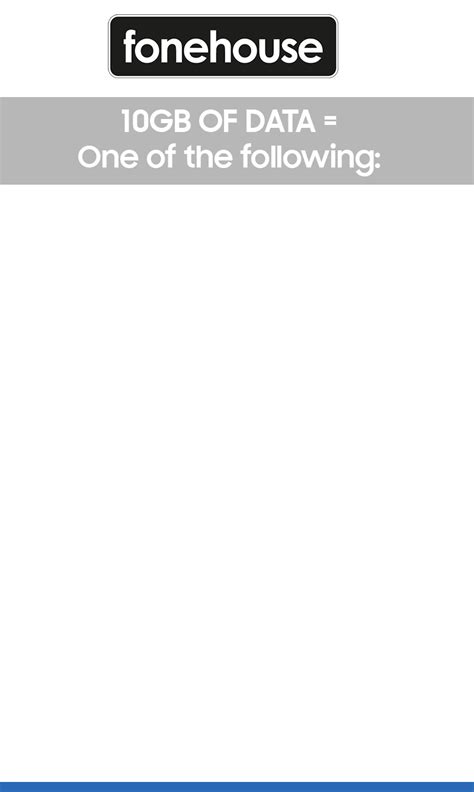 fonehouse

10GB OF DATA =
One of the following: