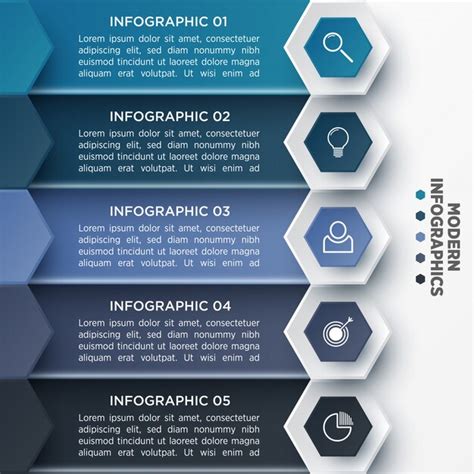 INFOGRAPHIC 01
Lorem ipsum dolor sit amet, consectetuer adipiscing elit, sed diam nonummy nibh euismod tincidunt ut laoreet dolore magna aliquam erat volutpat. Ut wisi enim ad

INFOGRAPHIC 02
Lorem ipsum dolor sit amet, consectetuer adipiscing elit, sed diam nonummy nibh euismod tincidunt ut laoreet dolore magna aliquam erat volutpat. Ut wisi enim ad

INFOGRAPHIC 03
Lorem ipsum dolor sit amet, consectetuer adipiscing elit, sed diam nonummy nibh euismod tincidunt ut laoreet dolore magna aliquam erat volutpat. Ut wisi enim ad

INFOGRAPHIC 04
Lorem ipsum dolor sit amet, consectetuer adipiscing elit, sed diam nonummy nibh euismod tincidunt ut laoreet dolore magna aliquam erat volutpat. Ut wisi enim ad

INFOGRAPHIC 05
Lorem ipsum dolor sit amet, consectetuer adipiscing elit, sed diam nonummy nibh euismod tincidunt ut laoreet dolore magna aliquam erat volutpat. Ut wisi enim ad

MODERN INFOGRAPHICS