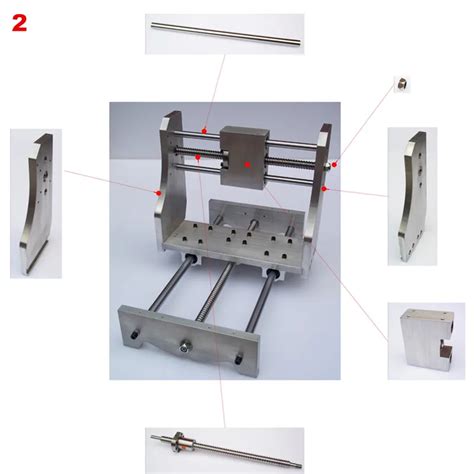 2